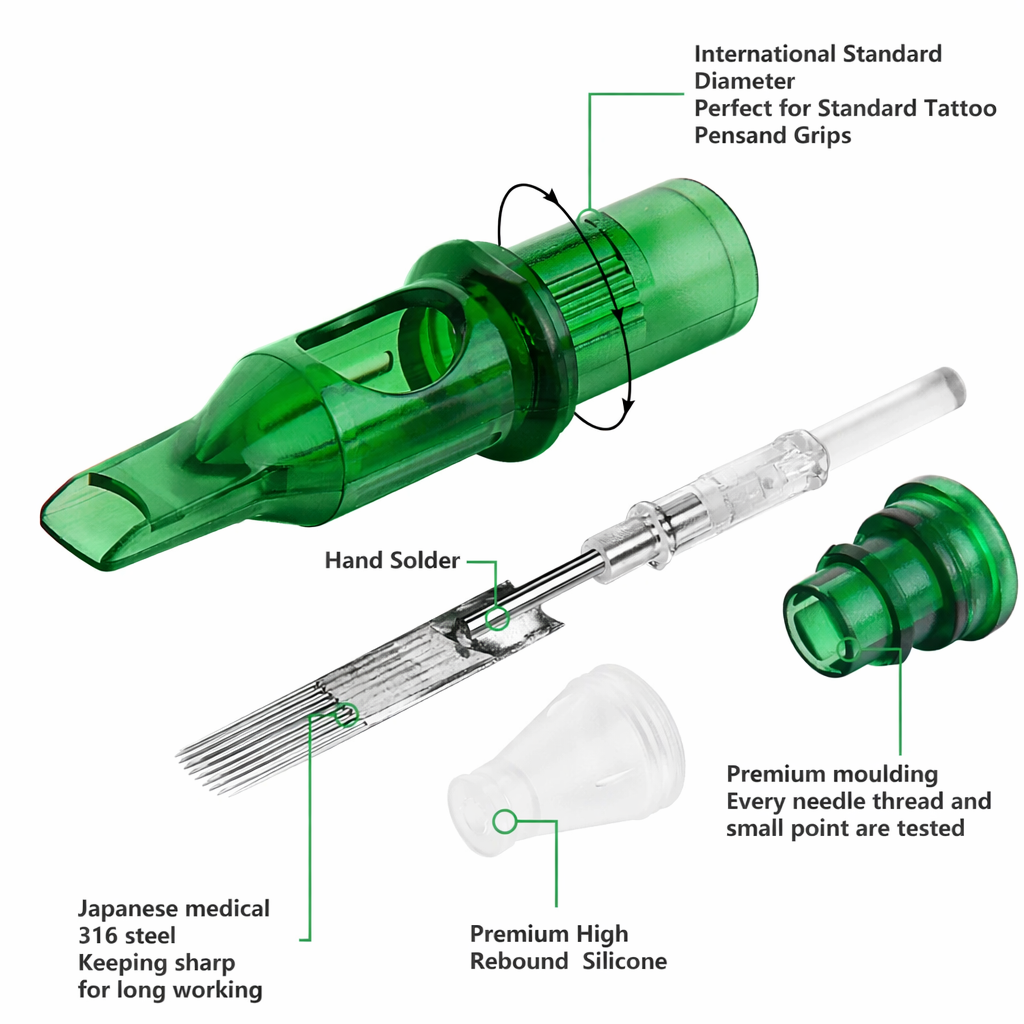 International Standard
Diameter
Perfect for Standard Tattoo
Pensand Grips

Hand Solder

Premium moulding
Every needle thread and
small point are tested

Japanese medical
316 steel
Keeping sharp
for long working

Premium High
Rebound Silicone