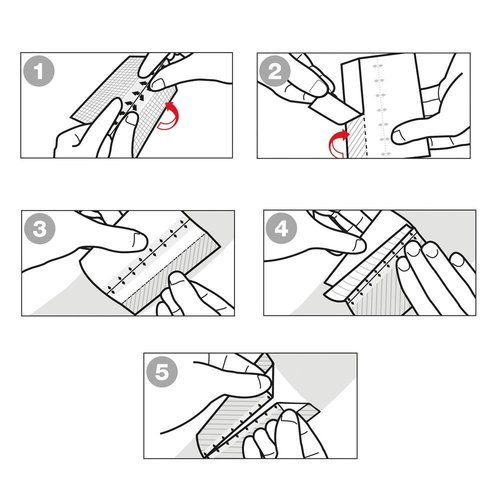 1
2
3
4
5