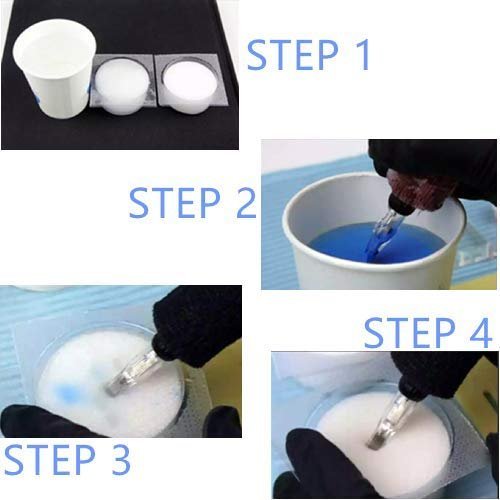 STEP 1

STEP 2

STEP 4

STEP 3